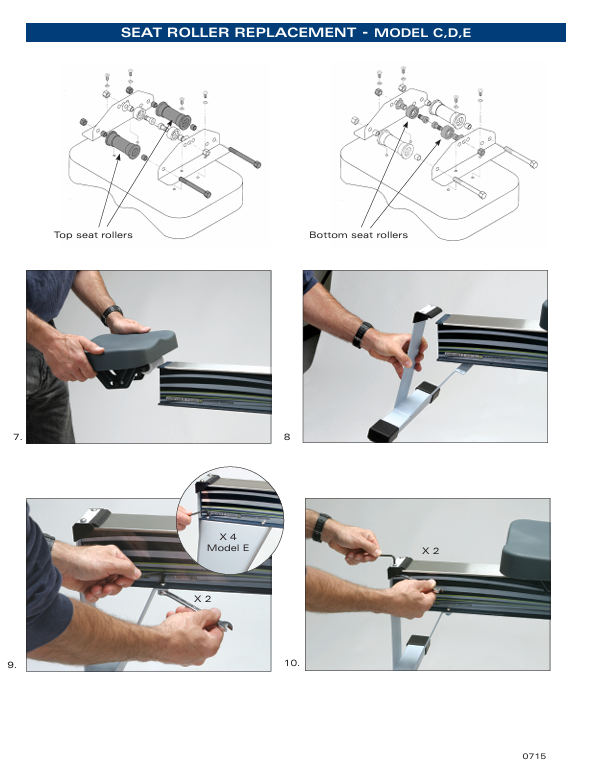 SEAT ROLLER REPLACEMENT - MODEL C,D,E

Top seat rollers

Bottom seat rollers

7.

8

X 4
Model E

X 2

9.

X 2

10.

0715